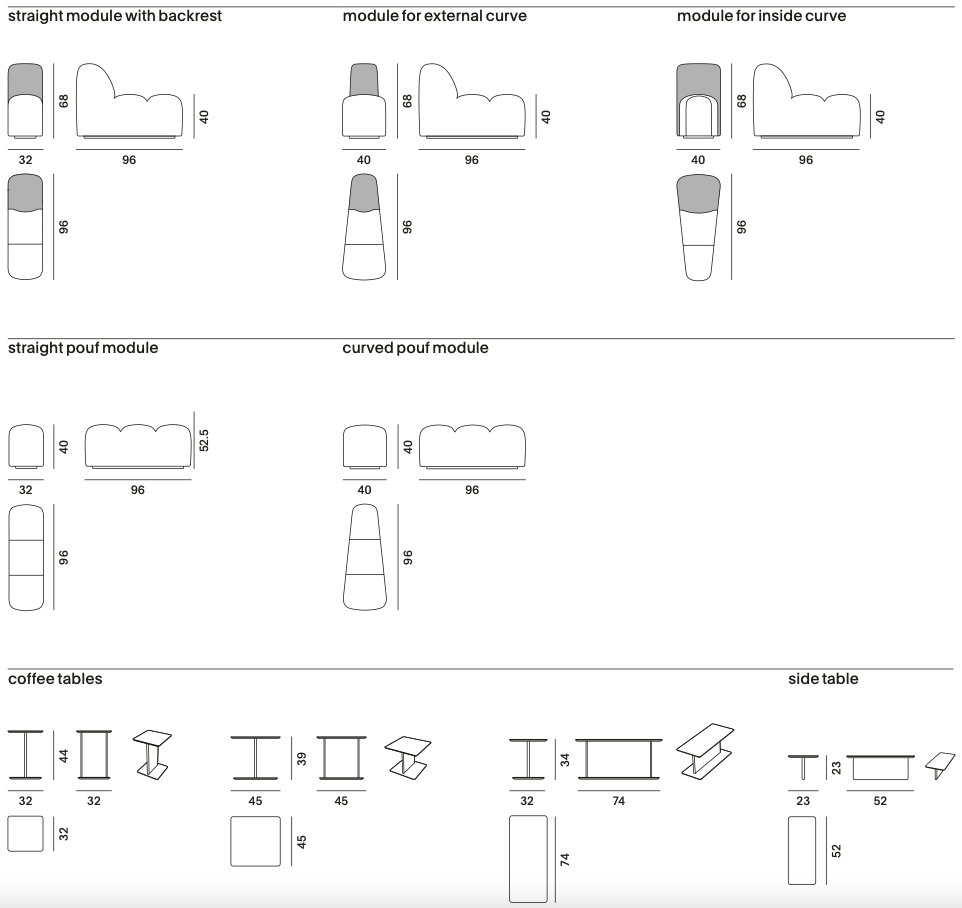 straight module with backrest

68
40
32
96
96

module for external curve

68
40
40
96
96

module for inside curve

68
40
40
96
96

straight pouf module

40
52.5
32
96
96

curved pouf module

40
40
96
96

coffee tables

44
32
32
32

39
45
45
45

34
32
74
74

side table

23
23
52
52