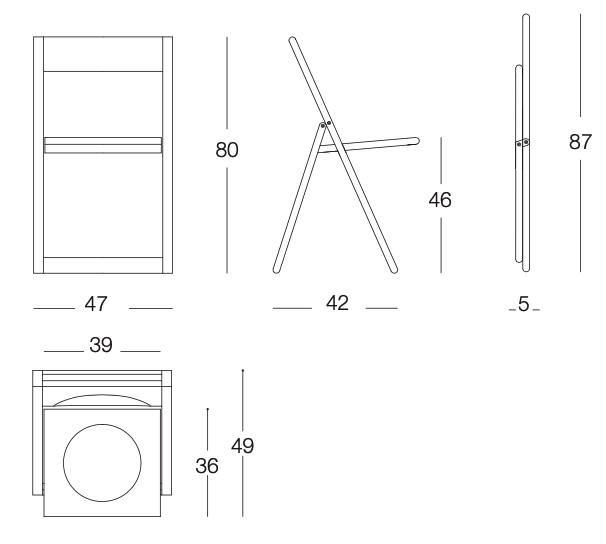 80

46

87

47

42

5

39

36

49