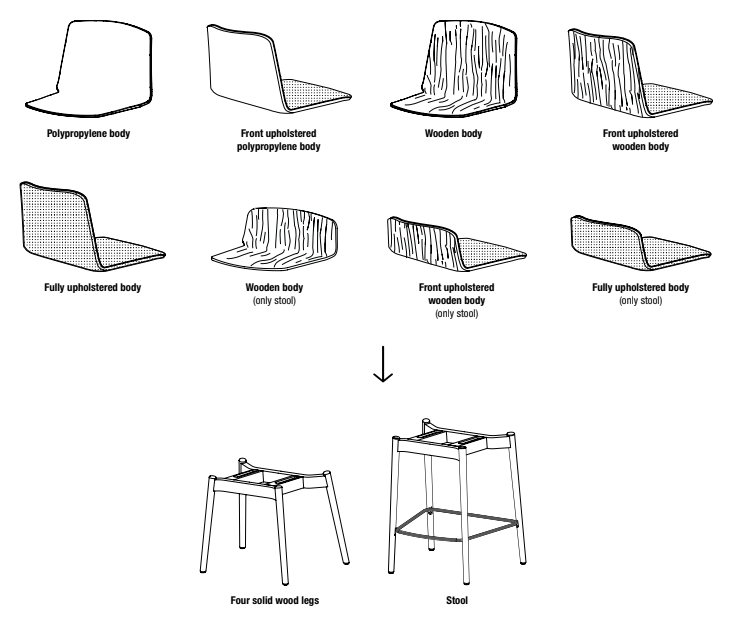 Polypropylene body

Front upholstered polypropylene body

Wooden body

Front upholstered wooden body

Fully upholstered body

Wooden body
(only stool)

Front upholstered wooden body
(only stool)

Fully upholstered body
(only stool)

Four solid wood legs

Stool