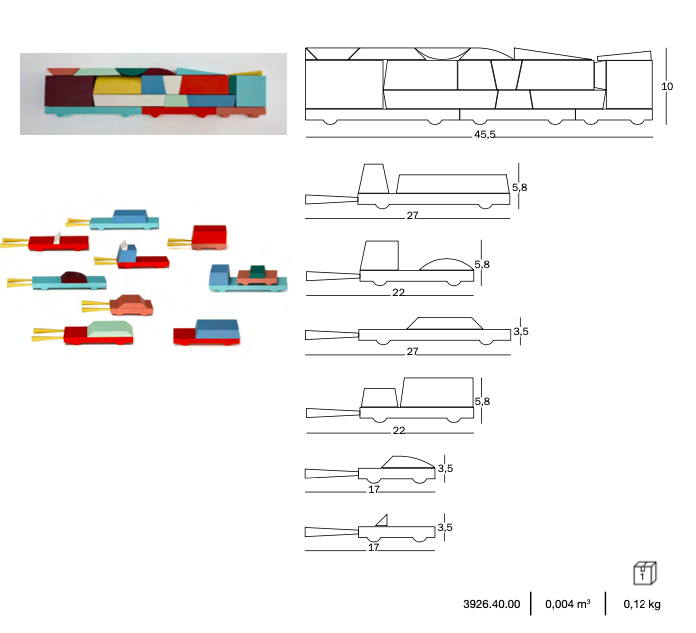 10
45,5
5,8
27
5,8
22
3,5
27
5,8
22
3,5
17
3,5
17
1
3926.40.00 | 0,004 m³ | 0,12 kg